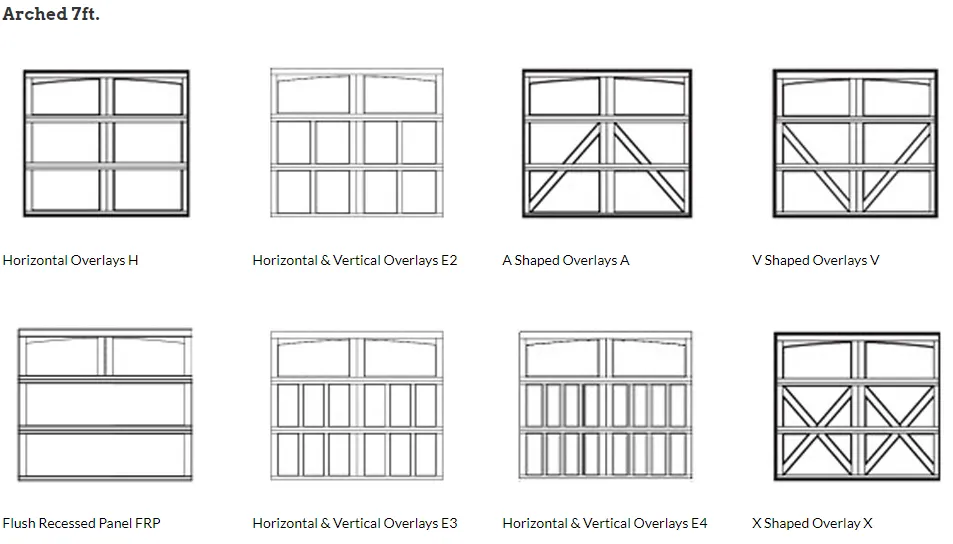 Arched 7ft.

Horizontal Overlays H

Horizontal & Vertical Overlays E2

A Shaped Overlays A

V Shaped Overlays V

Flush Recessed Panel FRP

Horizontal & Vertical Overlays E3

Horizontal & Vertical Overlays E4

X Shaped Overlay X