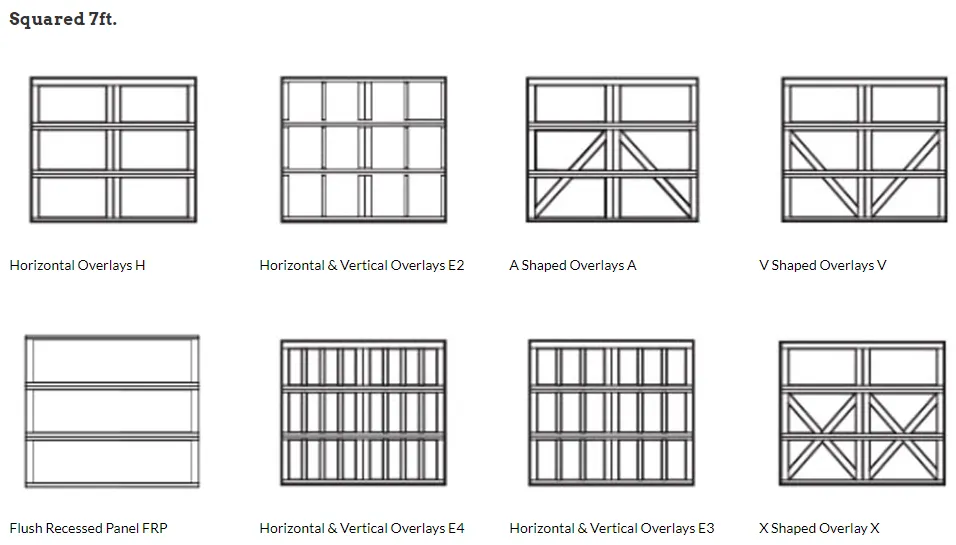 Squared 7ft.

Horizontal Overlays H

Horizontal & Vertical Overlays E2

A Shaped Overlays A

V Shaped Overlays V

Flush Recessed Panel FRP

Horizontal & Vertical Overlays E4

Horizontal & Vertical Overlays E3

X Shaped Overlay X