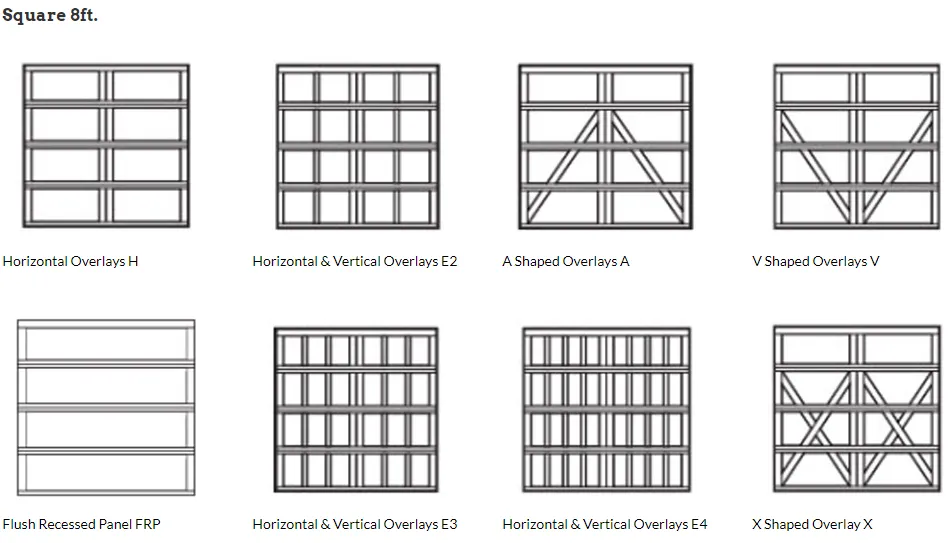 Square 8ft.

Horizontal Overlays H

Horizontal & Vertical Overlays E2

A Shaped Overlays A

V Shaped Overlays V

Flush Recessed Panel FRP

Horizontal & Vertical Overlays E3

Horizontal & Vertical Overlays E4

X Shaped Overlay X